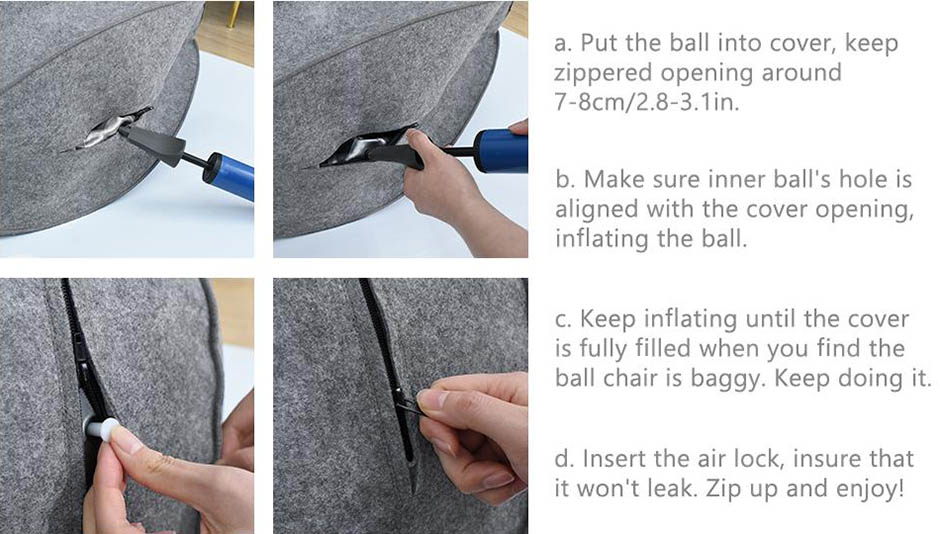 a. Put the ball into cover, keep zippered opening around 7-8cm/2.8-3.1in.

b. Make sure inner ball's hole is aligned with the cover opening, inflating the ball.

c. Keep inflating until the cover is fully filled when you find the ball chair is baggy. Keep doing it.

d. Insert the air lock, insure that it won't leak. Zip up and enjoy!